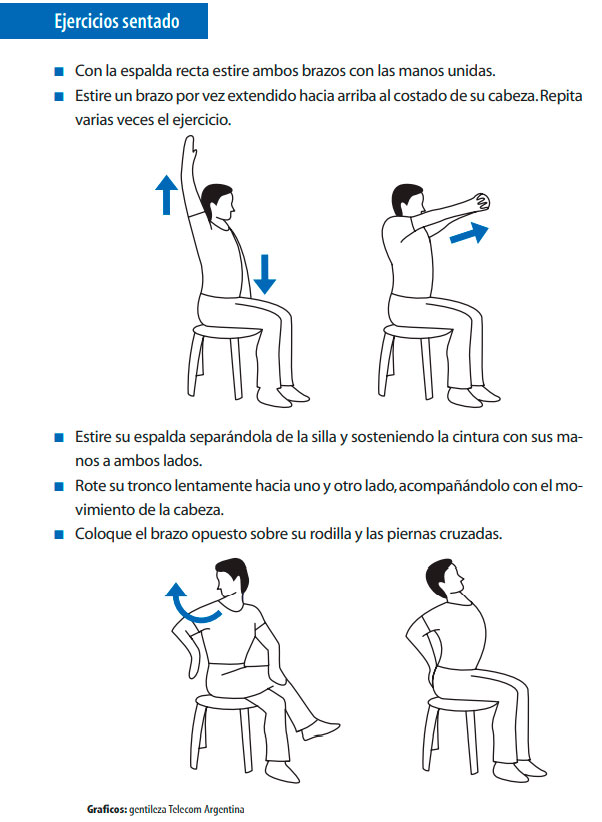 Ejercicios sentado

■ Con la espalda recta estire ambos brazos con las manos unidas.

■ Estire un brazo por vez extendido hacia arriba al costado de su cabeza. Repita varias veces el ejercicio.

■ Estire su espalda separándola de la silla y sosteniendo la cintura con sus manos a ambos lados.

■ Rote su tronco lentamente hacia uno y otro lado, acompañándolo con el movimiento de la cabeza.

■ Coloque el brazo opuesto sobre su rodilla y las piernas cruzadas.

Graficos: gentileza Telecom Argentina