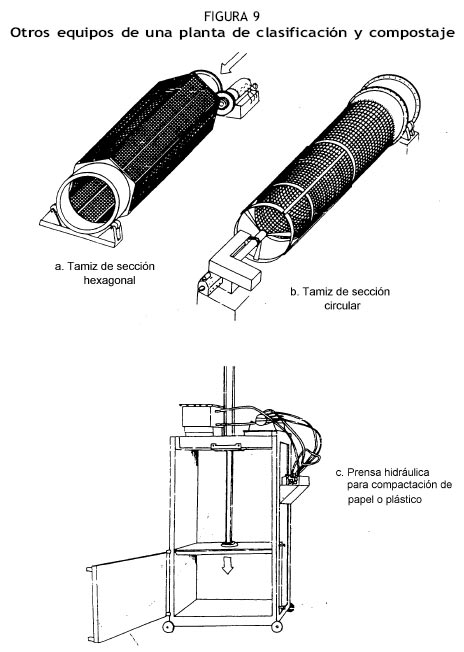 FIGURA 9
Otros equipos de una planta de clasificación y compostaje

a. Tamiz de sección hexagonal

b. Tamiz de sección circular

c. Prensa hidráulica para compactación de papel o plástico