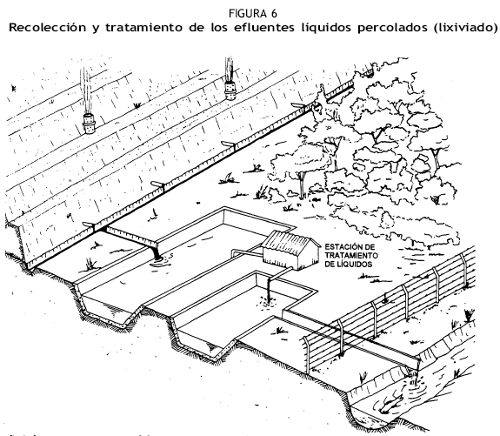 FIGURA 6
Recolección y tratamiento de los efluentes líquidos percolados (lixiviado)

ESTACIÓN DE TRATAMIENTO DE LÍQUIDOS