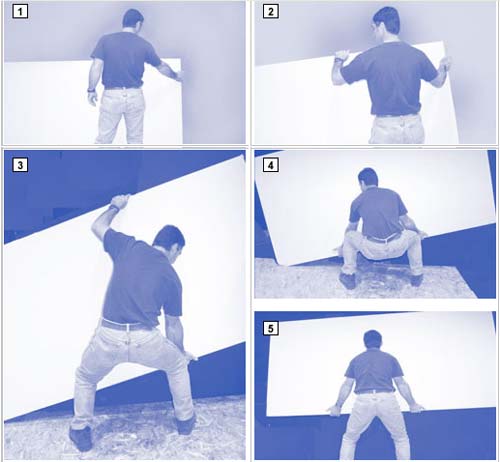 1

2

3

4

5