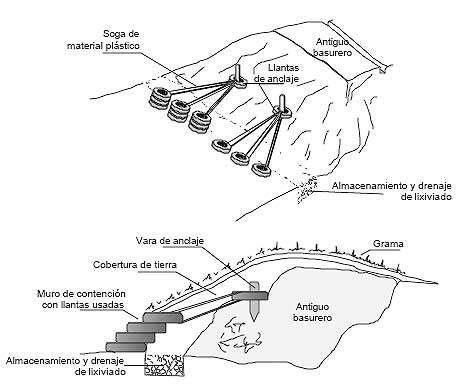 Soga de material plástico

Antiguo basurero

Llantas de anclaje

Almacenamiento y drenaje de lixiviado

Vara de anclaje

Grama

Cobertura de tierra

Muro de contención con llantas usadas

Antiguo basurero

Almacenamiento y drenaje de lixiviado