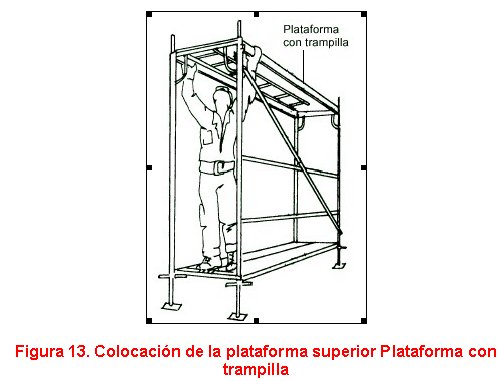 Plataforma con trampilla

Figura 13. Colocación de la plataforma superior Plataforma con trampilla