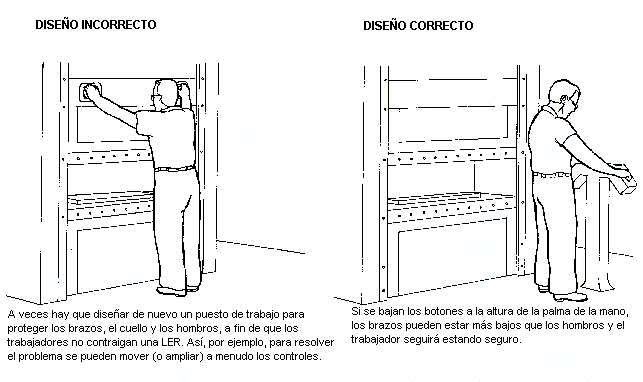 DISEÑO INCORRECTO

A veces hay que diseñar de nuevo un puesto de trabajo para proteger los brazos, el cuello y los hombros, a fin de que los trabajadores no contraigan una LER. Así, por ejemplo, para resolver el problema se pueden mover (o ampliar) a menudo los controles.

DISEÑO CORRECTO

Si se bajan los botones a la altura de la palma de la mano, los brazos pueden estar más bajos que los hombros y el trabajador seguirá estando seguro.